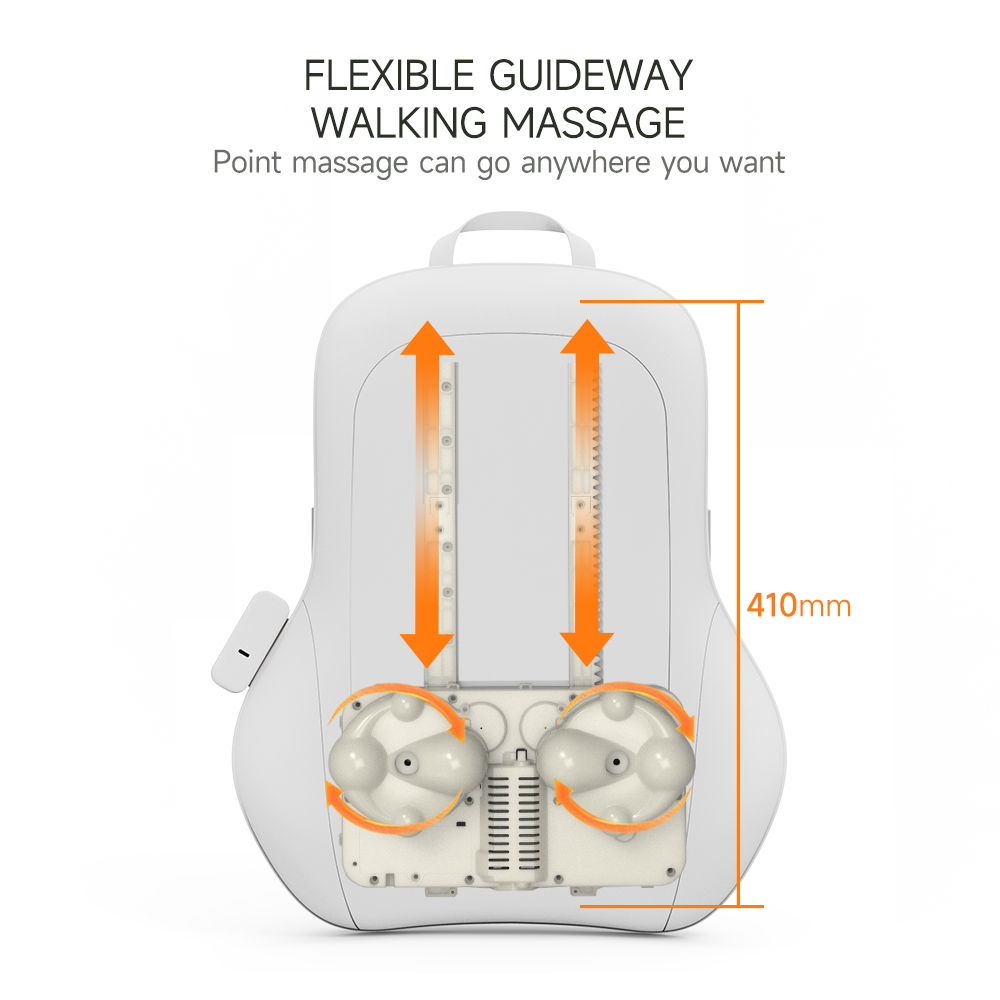 FLEXIBLE GUIDEWAY WALKING MASSAGE

Point massage can go anywhere you want

410mm